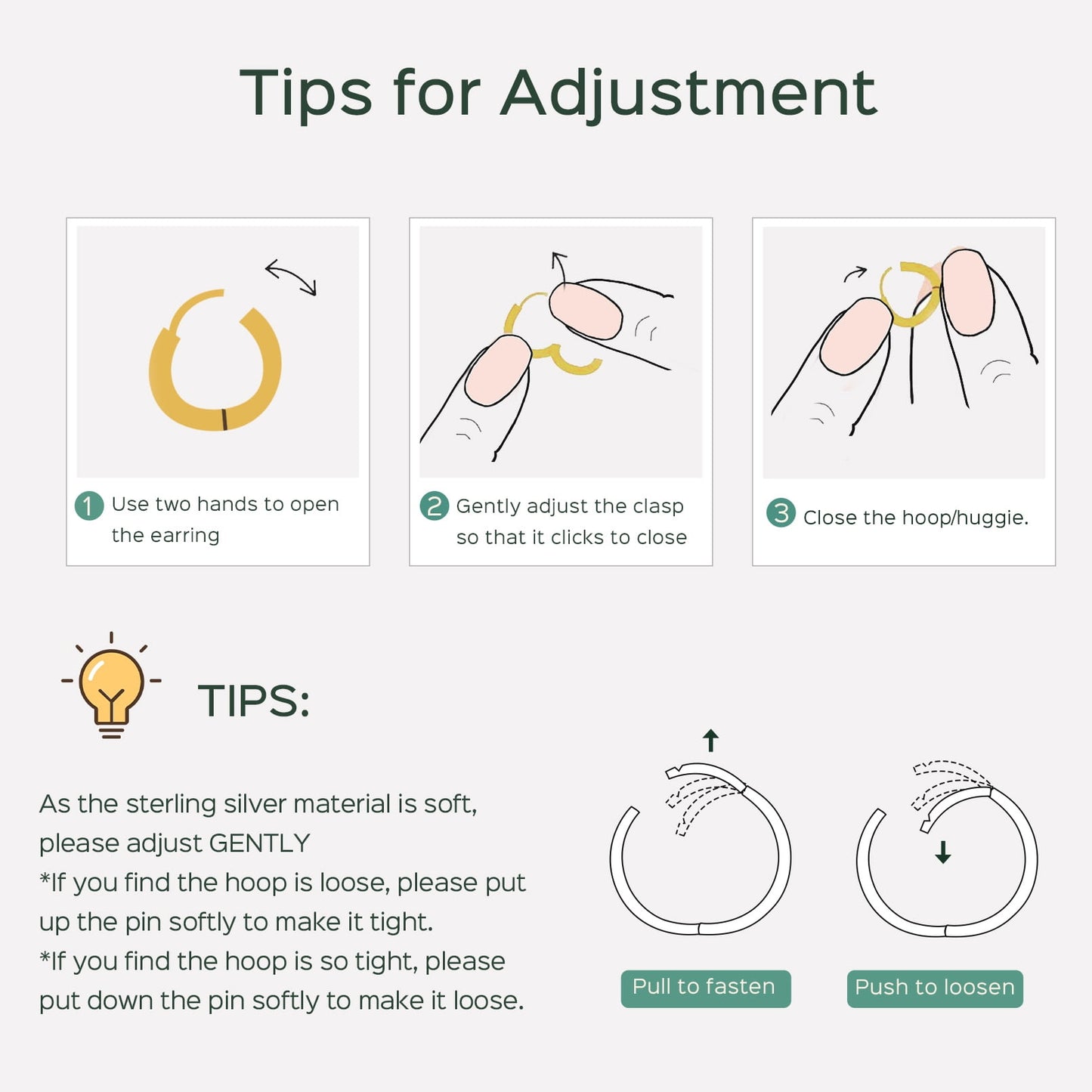 Tips for Adjustment

1 Use two hands to open the earring

2 Gently adjust the clasp so that it clicks to close

3 Close the hoop/huggie.

TIPS:

As the sterling silver material is soft, please adjust GENTLY
*If you find the hoop is loose, please put up the pin softly to make it tight.
*If you find the hoop is so tight, please put down the pin softly to make it loose.

Pull to fasten

Push to loosen