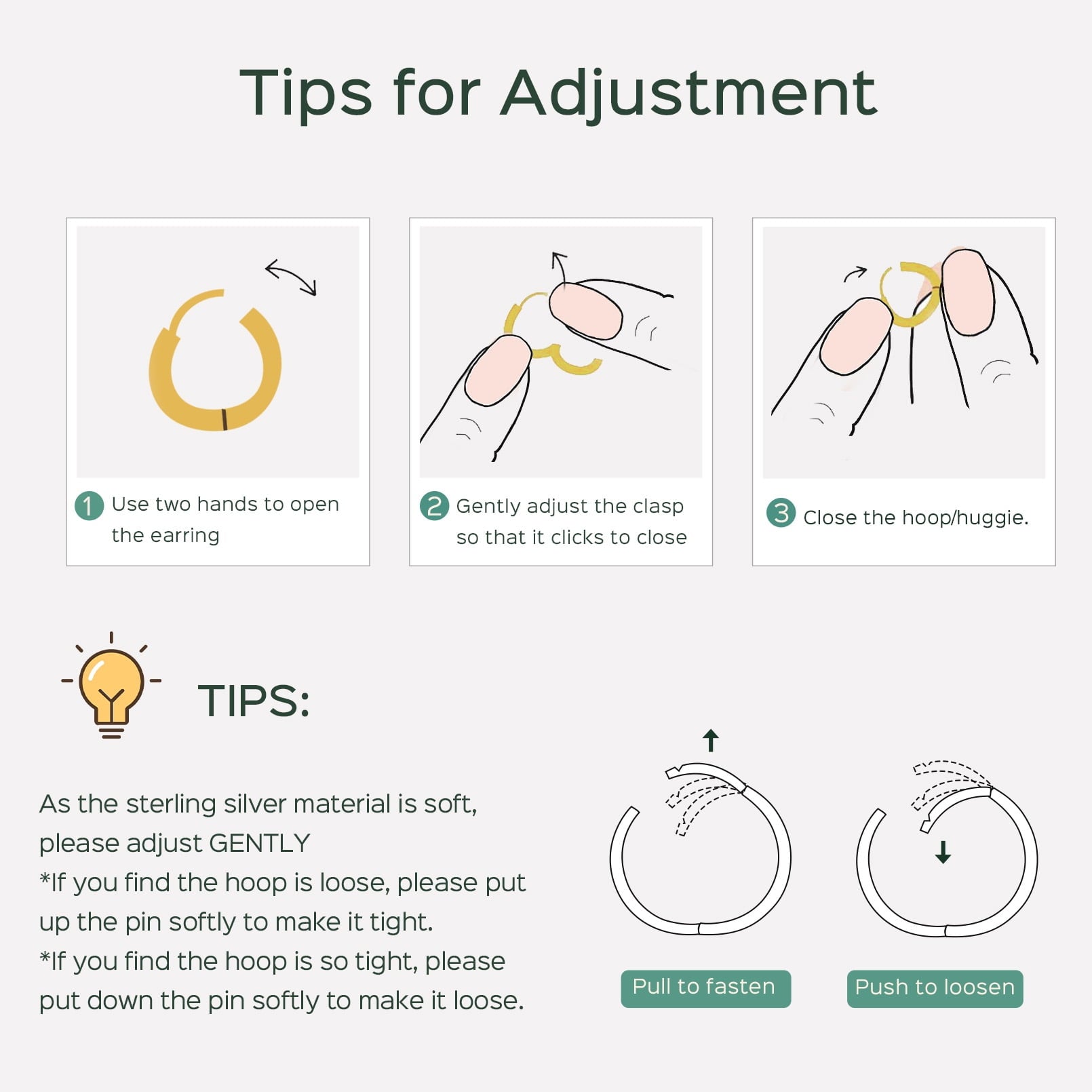 Tips for Adjustment

1 Use two hands to open the earring

2 Gently adjust the clasp so that it clicks to close

3 Close the hoop/huggie.

TIPS:

As the sterling silver material is soft, please adjust GENTLY
*If you find the hoop is loose, please put up the pin softly to make it tight.
*If you find the hoop is so tight, please put down the pin softly to make it loose.

Pull to fasten

Push to loosen