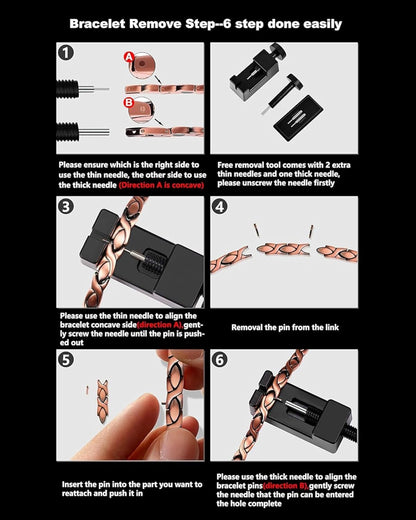 Bracelet Remove Step--6 step done easily

1

A

B

Please ensure which is the right side to use the thin needle, the other side to use the thick needle (Direction A is concave)

Free removal tool comes with 2 extra thin needles and one thick needle, please unscrew the needle firstly

3

Please use the thin needle to align the bracelet concave side(direction A),gently screw the needle until the pin is pushed out

4

Removal the pin from the link

5

Insert the pin into the part you want to reattach and push it in

6

Please use the thick needle to align the bracelet pins(direction B),gently screw the needle that the pin can be entered the hole complete